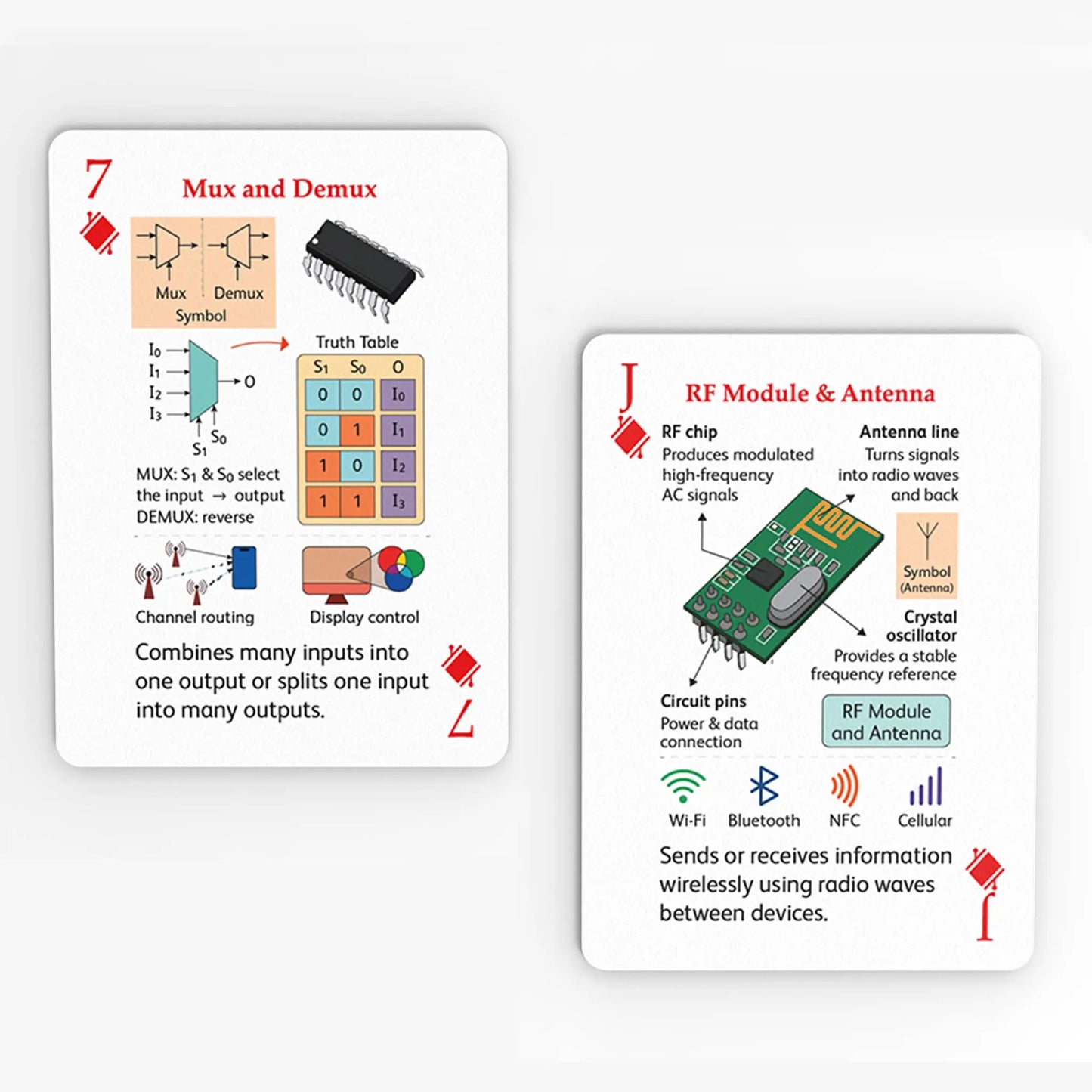 7

Mux and Demux

Mux Demux
Symbol

$I_0$
$I_1$
$I_2$
$I_3$
O
$S_0$
$S_1$

Truth Table

| $S_1$ | $S_0$ | O |
|---|---|---|
| 0 | 0 | $I_0$ |
| 0 | 1 | $I_1$ |
| 1 | 0 | $I_2$ |
| 1 | 1 | $I_3$ |

MUX: $S_1$ & $S_0$ select the input → output
DEMUX: reverse

Channel routing
Display control

Combines many inputs into one output or splits one input into many outputs.

7

J

RF Module & Antenna

RF chip
Produces modulated high-frequency AC signals

Antenna line
Turns signals into radio waves and back

Symbol
(Antenna)

Crystal oscillator
Provides a stable frequency reference

Circuit pins
Power & data connection

RF Module and Antenna

Wi-Fi
Bluetooth
NFC
Cellular

Sends or receives information wirelessly using radio waves between devices.

J